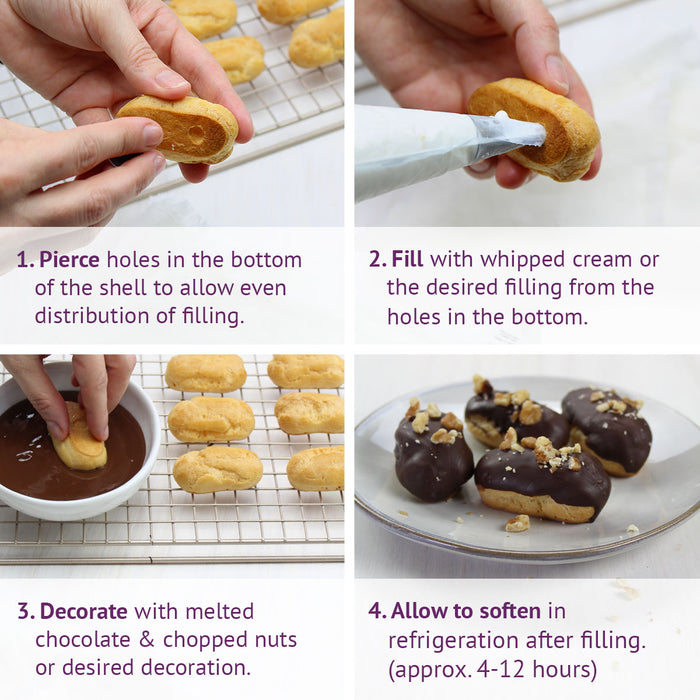 1. Pierce holes in the bottom of the shell to allow even distribution of filling.

2. Fill with whipped cream or the desired filling from the holes in the bottom.

3. Decorate with melted chocolate & chopped nuts or desired decoration.

4. Allow to soften in refrigeration after filling. (approx. 4-12 hours)